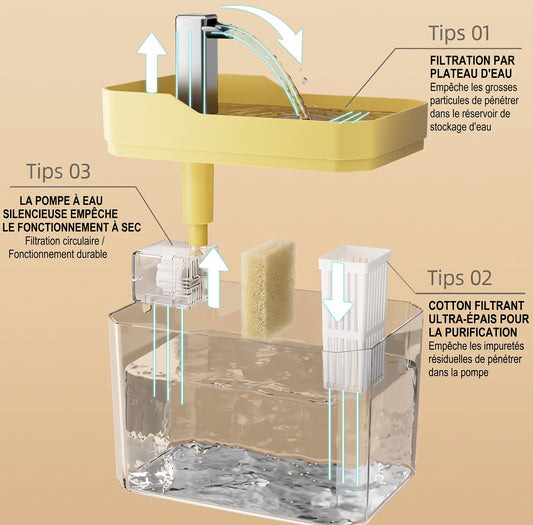 Tips 01

FILTRATION PAR PLATEAU D'EAU

Empêche les grosses particules de pénétrer dans le réservoir de stockage d'eau

Tips 03

LA POMPE À EAU SILENCIEUSE EMPÊCHE LE FONCTIONNEMENT À SEC

Filtration circulaire / Fonctionnement durable

Tips 02

COTTON FILTRANT ULTRA-ÉPAIS POUR LA PURIFICATION

Empêche les impuretés résiduelles de pénétrer dans la pompe